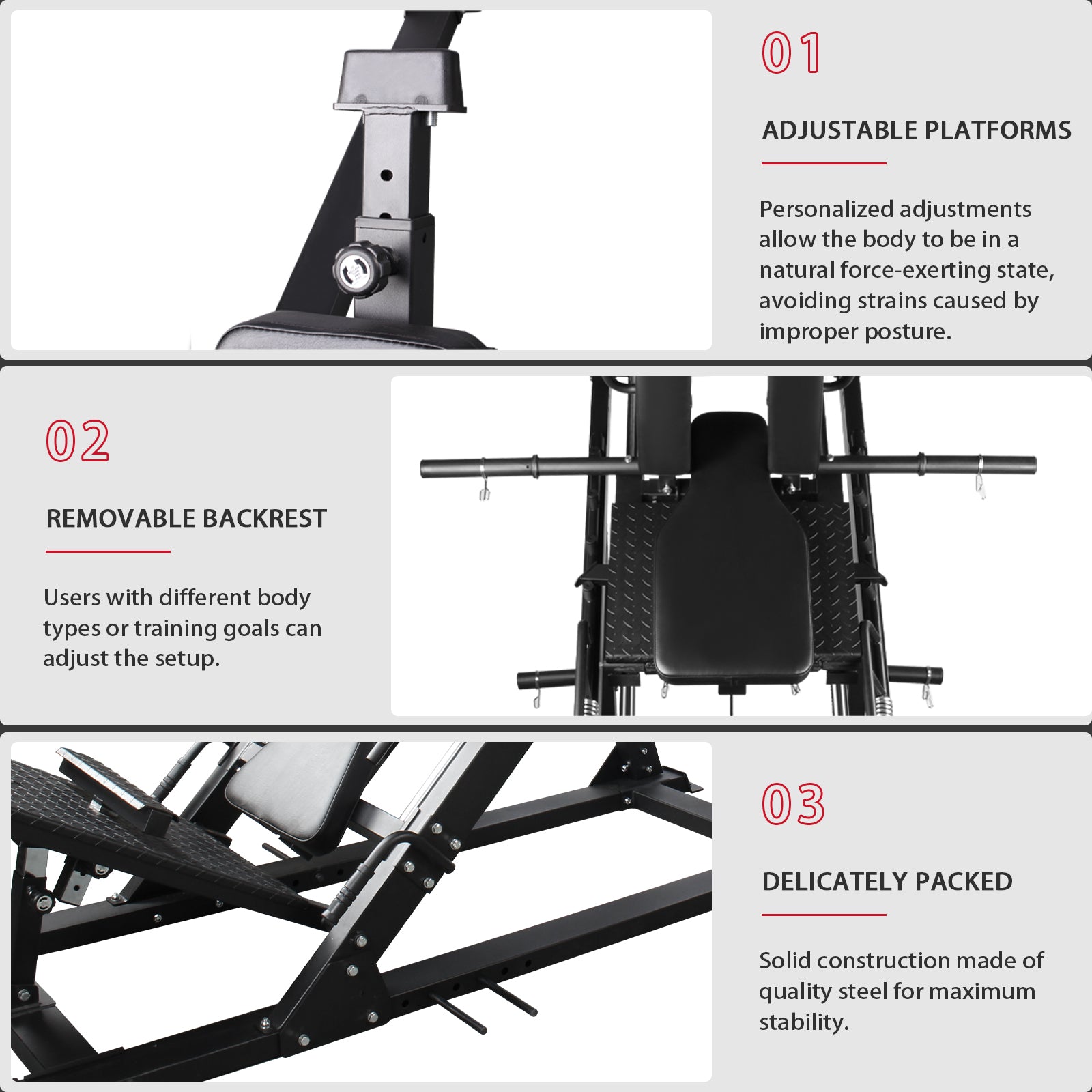 01

ADJUSTABLE PLATFORMS

Personalized adjustments allow the body to be in a natural force-exerting state, avoiding strains caused by improper posture.

02

REMOVABLE BACKREST

Users with different body types or training goals can adjust the setup.

03

DELICATELY PACKED

Solid construction made of quality steel for maximum stability.