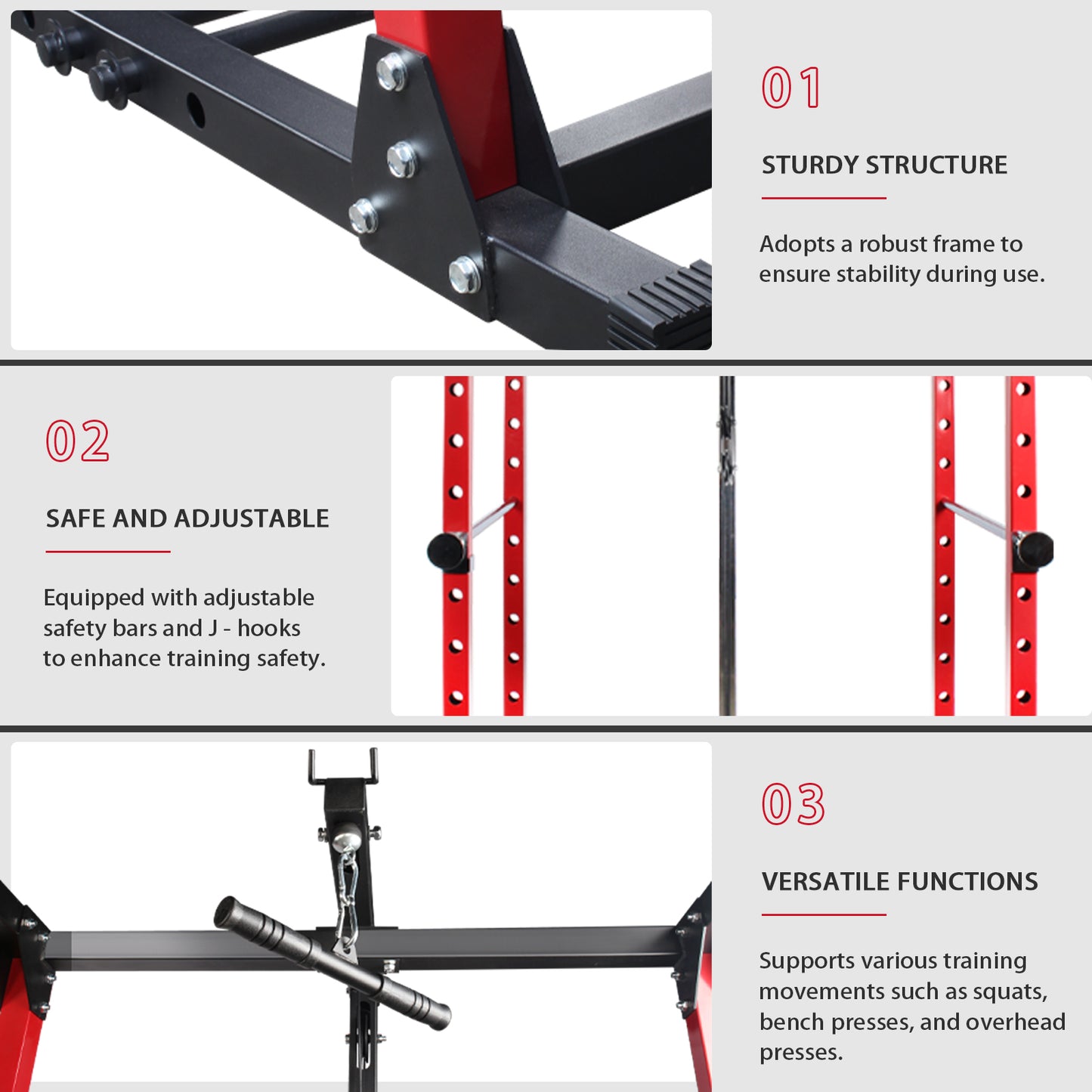 01

STURDY STRUCTURE

Adopts a robust frame to ensure stability during use.

02

SAFE AND ADJUSTABLE

Equipped with adjustable safety bars and J - hooks to enhance training safety.

03

VERSATILE FUNCTIONS

Supports various training movements such as squats, bench presses, and overhead presses.